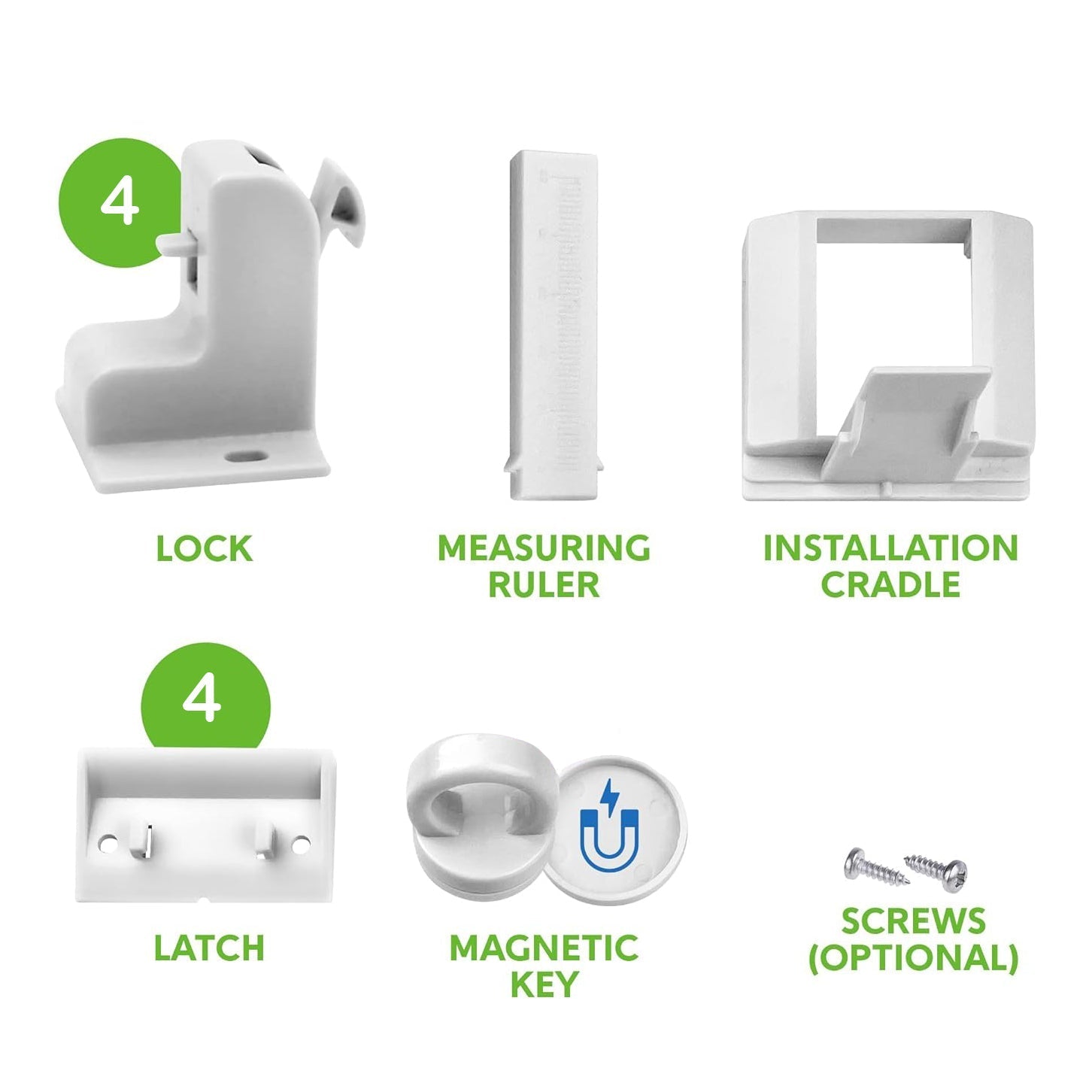 4

LOCK

MEASURING RULER

INSTALLATION CRADLE

4

LATCH

MAGNETIC KEY

SCREWS (OPTIONAL)