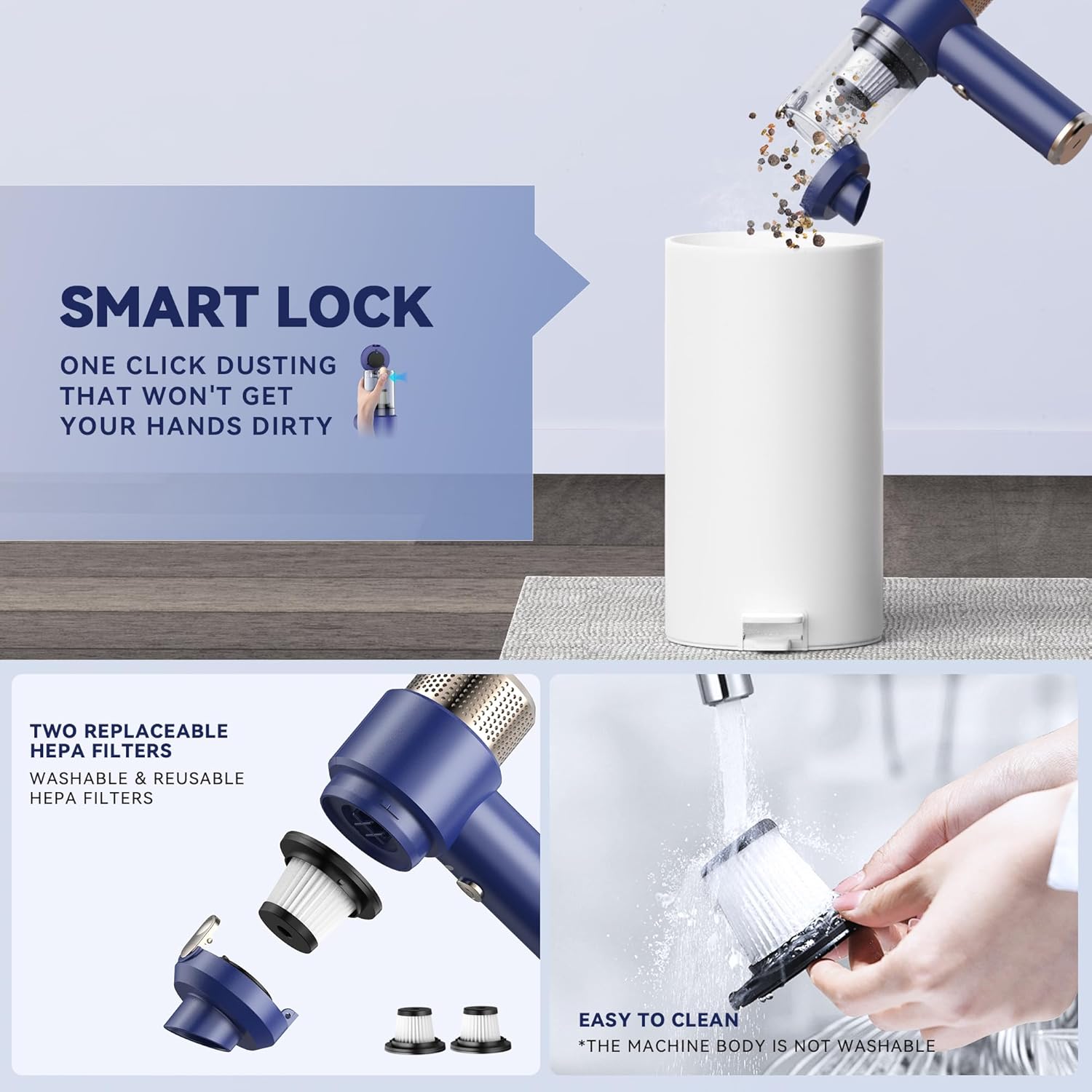 SMART LOCK

ONE CLICK DUSTING THAT WON'T GET YOUR HANDS DIRTY

TWO REPLACEABLE HEPA FILTERS

WASHABLE & REUSABLE HEPA FILTERS

EASY TO CLEAN

*THE MACHINE BODY IS NOT WASHABLE