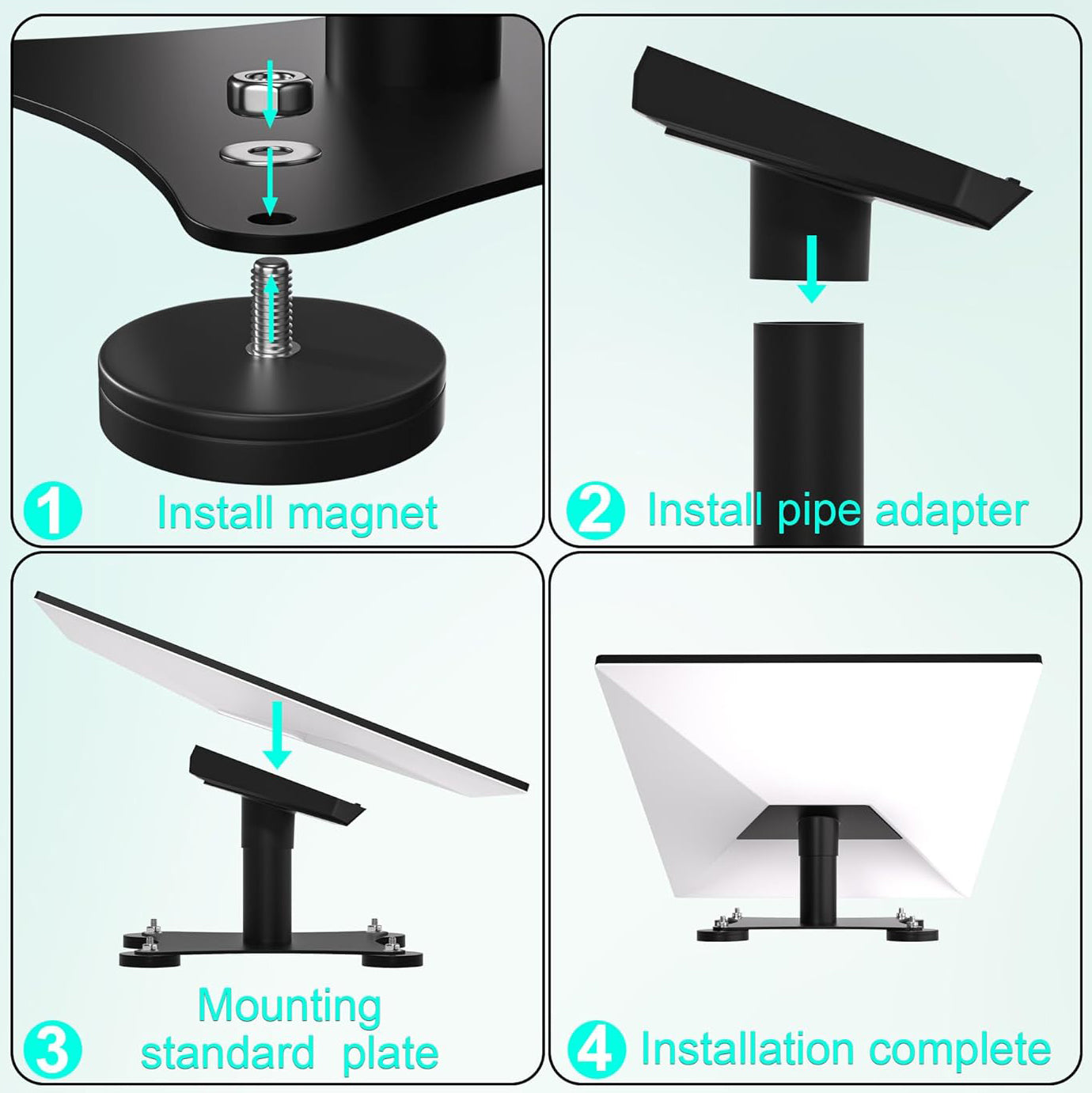 1 Install magnet

2 Install pipe adapter

3 Mounting standard plate

4 Installation complete