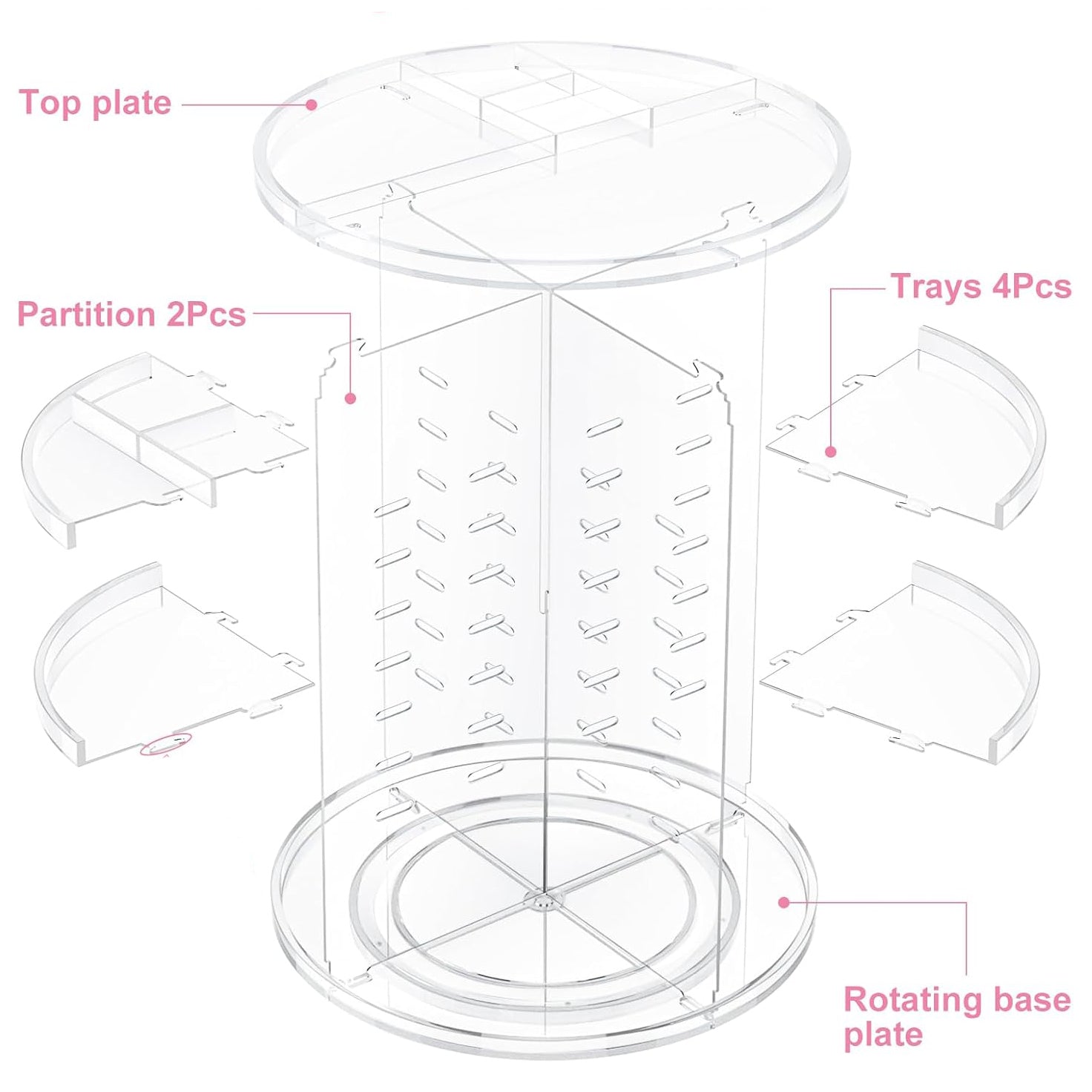 Top plate

Partition 2Pcs

Trays 4Pcs

Rotating base plate